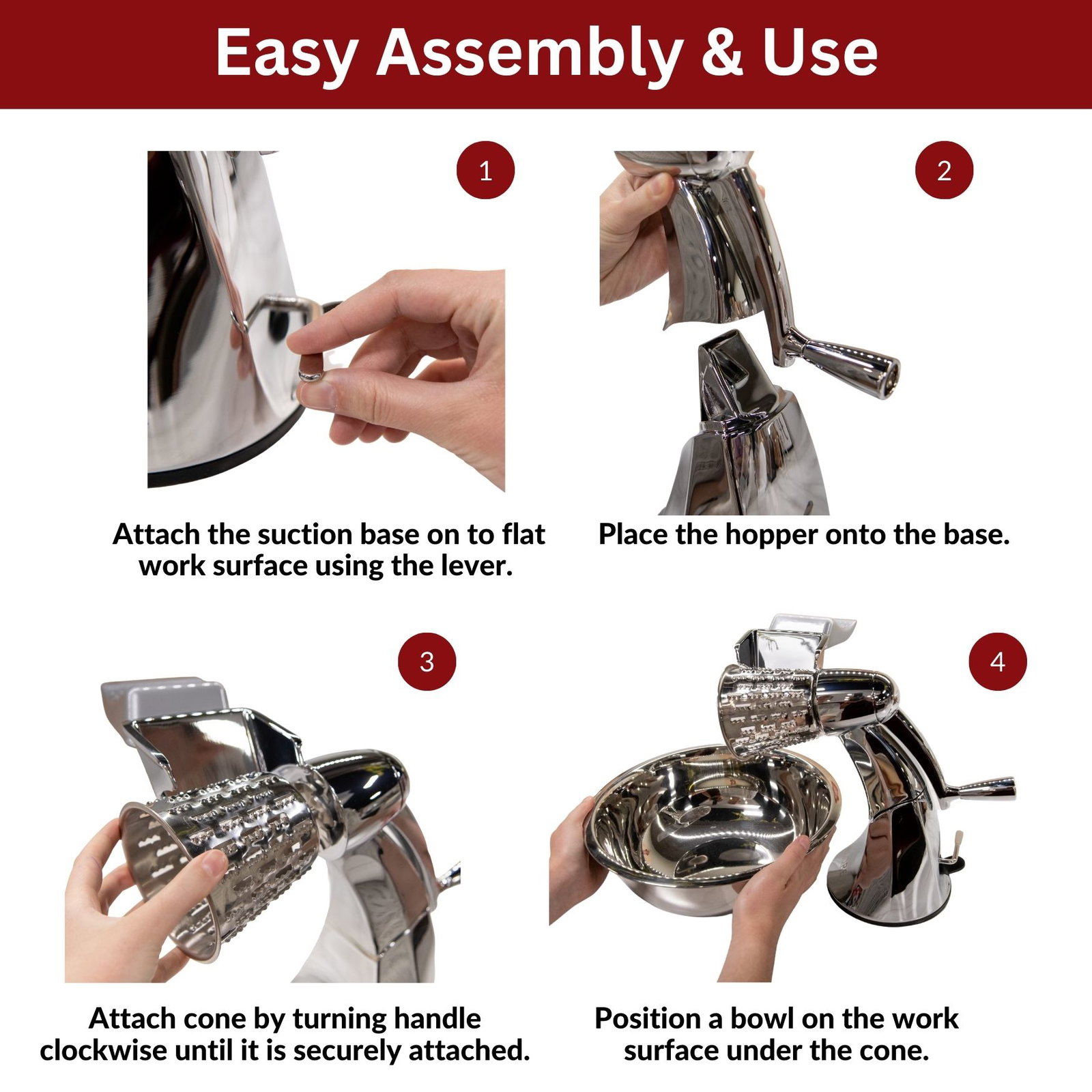 Easy Assembly & Use

1

Attach the suction base on to flat work surface using the lever.

2

Place the hopper onto the base.

3

Attach cone by turning handle clockwise until it is securely attached.

4

Position a bowl on the work surface under the cone.